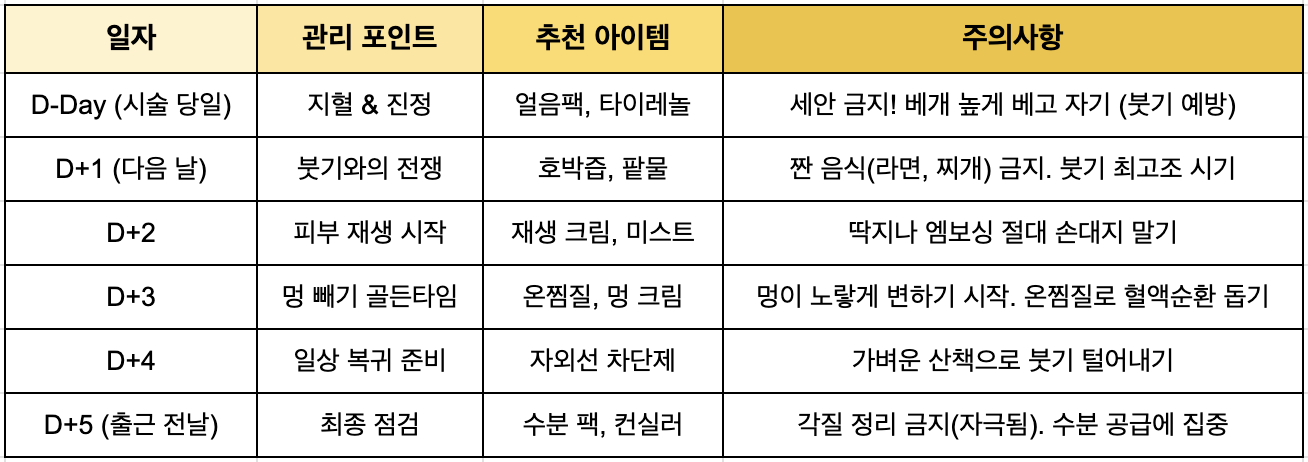 | 일자 | 관리 포인트 | 추천 아이템 | 주의사항 |
|---|---|---|---|
| D-Day (시술 당일) | 지혈 & 진정 | 얼음팩, 타이레놀 | 세안 금지! 베개 높게 베고 자기 (붓기 예방) |
| D+1 (다음 날) | 붓기와의 전쟁 | 호박즙, 팥물 | 짠 음식(라면, 찌개) 금지. 붓기 최고조 시기 |
| D+2 | 피부 재생 시작 | 재생 크림, 미스트 | 딱지나 엠보싱 절대 손대지 말기 |
| D+3 | 멍 빼기 골든타임 | 온찜질, 멍 크림 | 멍이 노랗게 변하기 시작. 온찜질로 혈액순환 돕기 |
| D+4 | 일상 복귀 준비 | 자외선 차단제 | 가벼운 산책으로 붓기 털어내기 |
| D+5 (출근 전날) | 최종 점검 | 수분 팩, 컨실러 | 각질 정리 금지(자극됨). 수분 공급에 집중 |